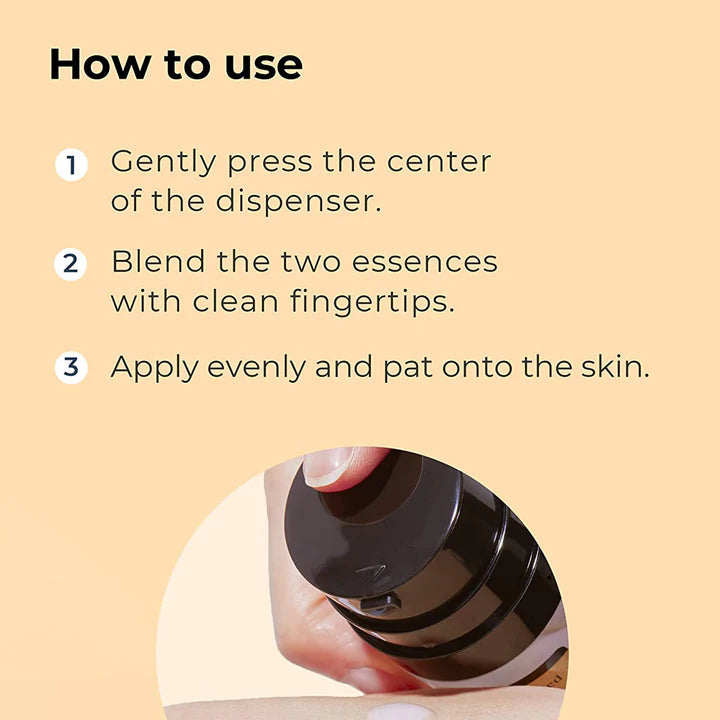 How to use

1 Gently press the center of the dispenser.

2 Blend the two essences with clean fingertips.

3 Apply evenly and pat onto the skin.